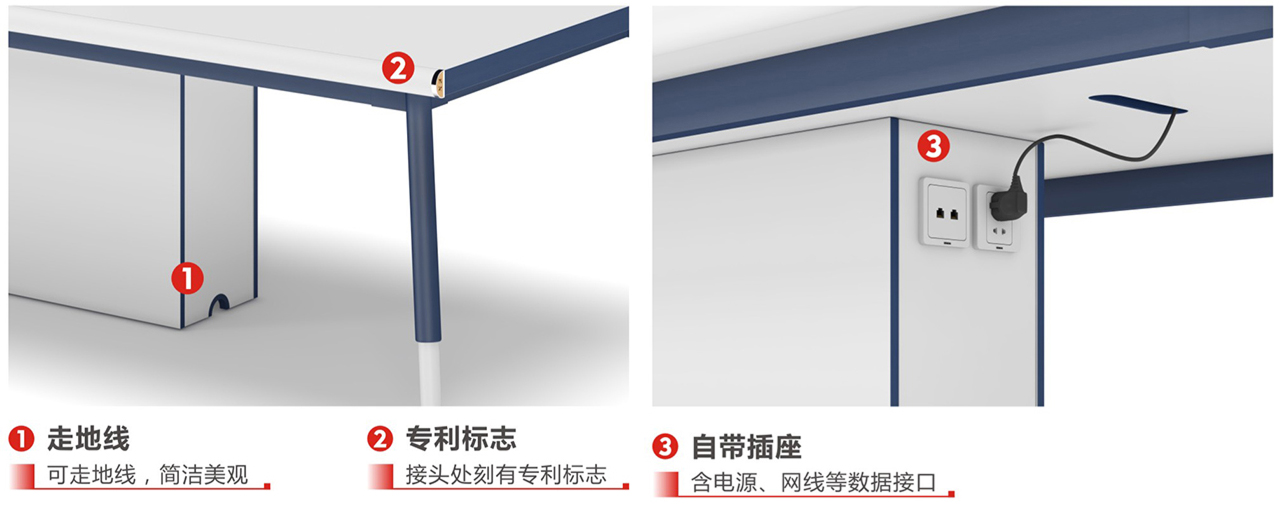 2

1

3

❶ 走地线
可走地线，简洁美观

❷ 专利标志
接头处刻有专利标志

❸ 自带插座
含电源、网线等数据接口