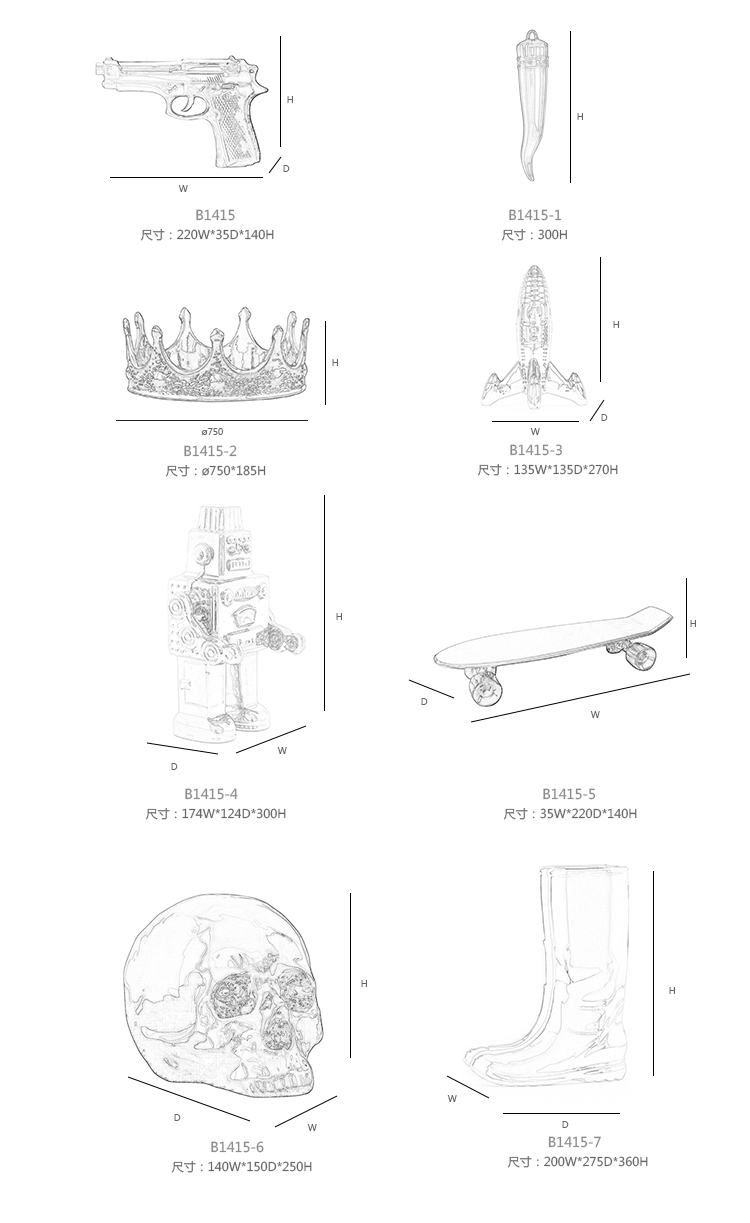 H
D
W
B1415
尺寸：220W*35D*140H

H
B1415-1
尺寸：300H

H
ø750
B1415-2
尺寸：ø750*185H

H
D
W
B1415-3
尺寸：135W*135D*270H

H
W
D
B1415-4
尺寸：174W*124D*300H

H
D
W
B1415-5
尺寸：35W*220D*140H

H
D
W
B1415-6
尺寸：140W*150D*250H

H
W
D
B1415-7
尺寸：200W*275D*360H